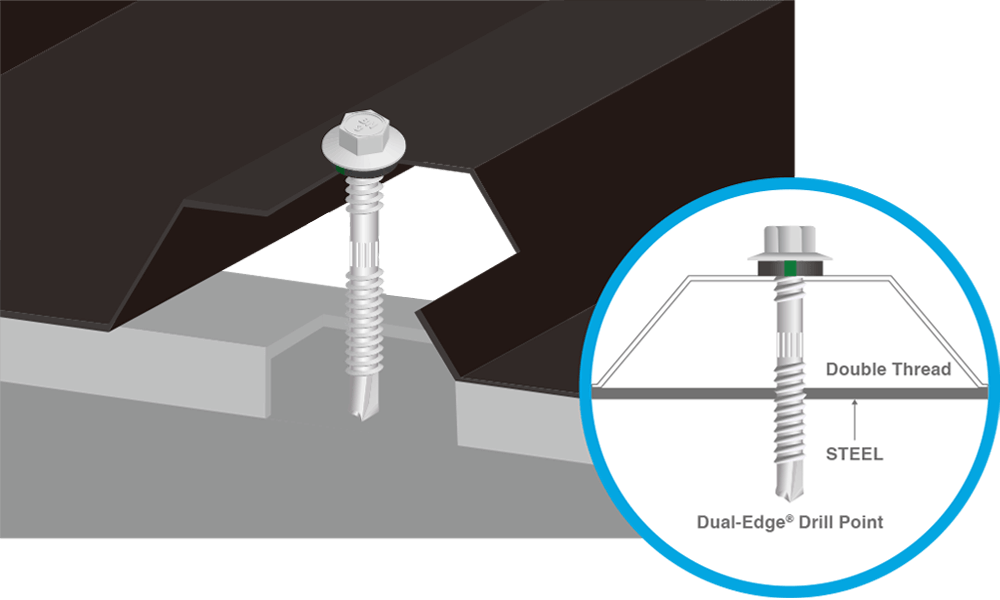 Double Thread

STEEL

Dual-Edge® Drill Point