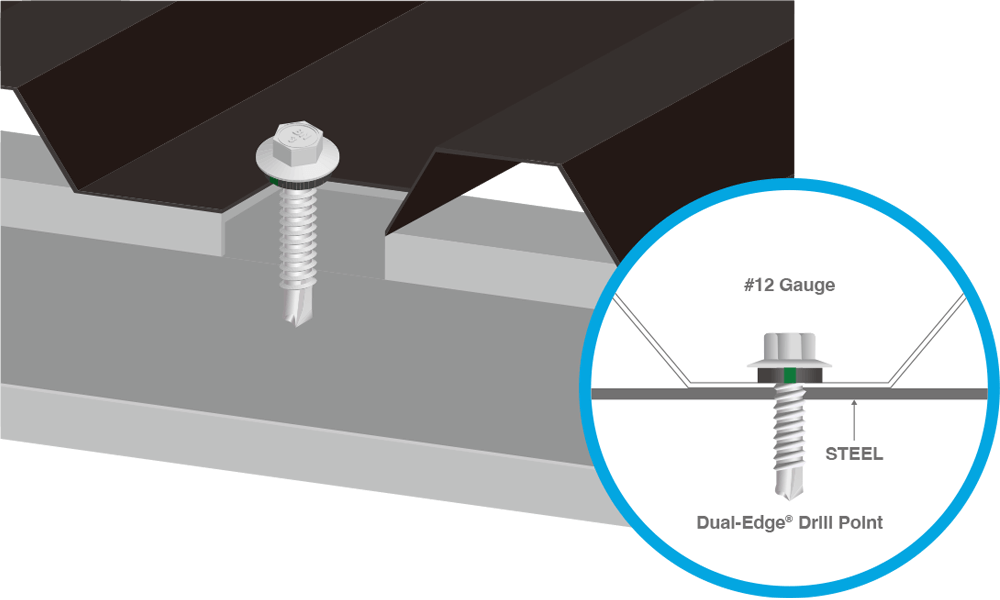 #12 Gauge

STEEL

Dual-Edge® Drill Point