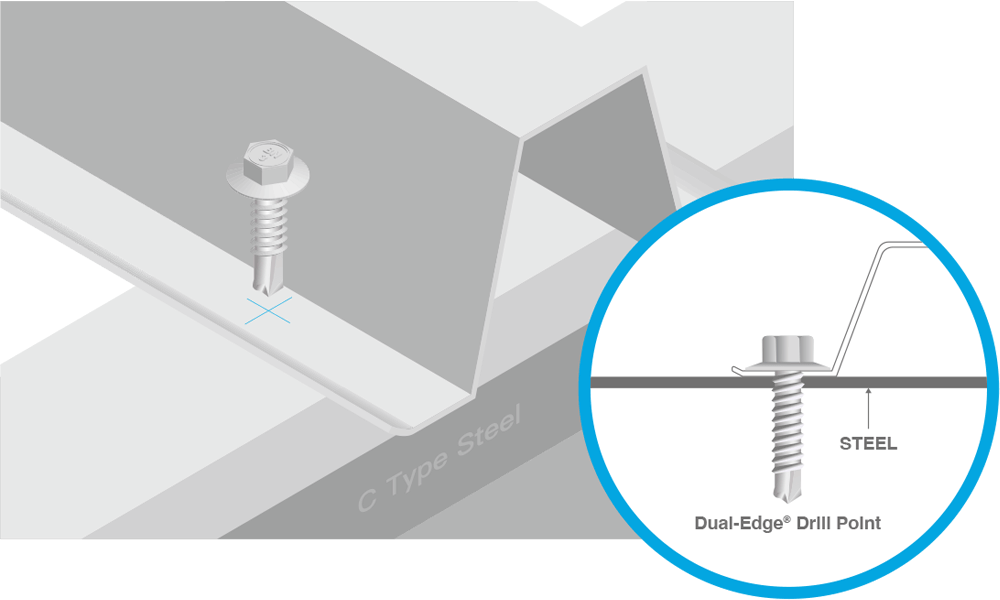 C Type Steel

STEEL

Dual-Edge® Drill Point