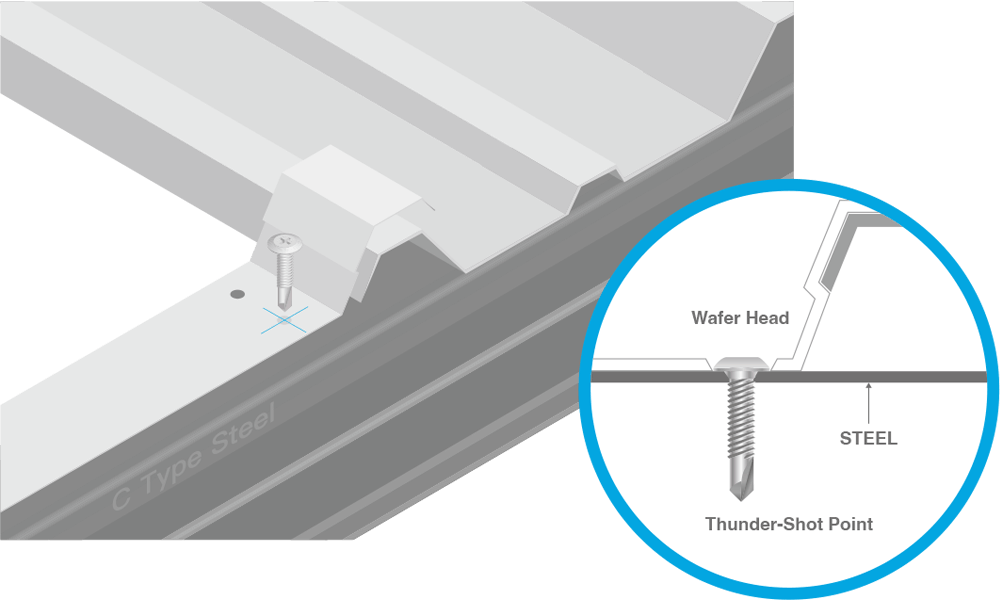 C Type Steel

Wafer Head

STEEL

Thunder-Shot Point