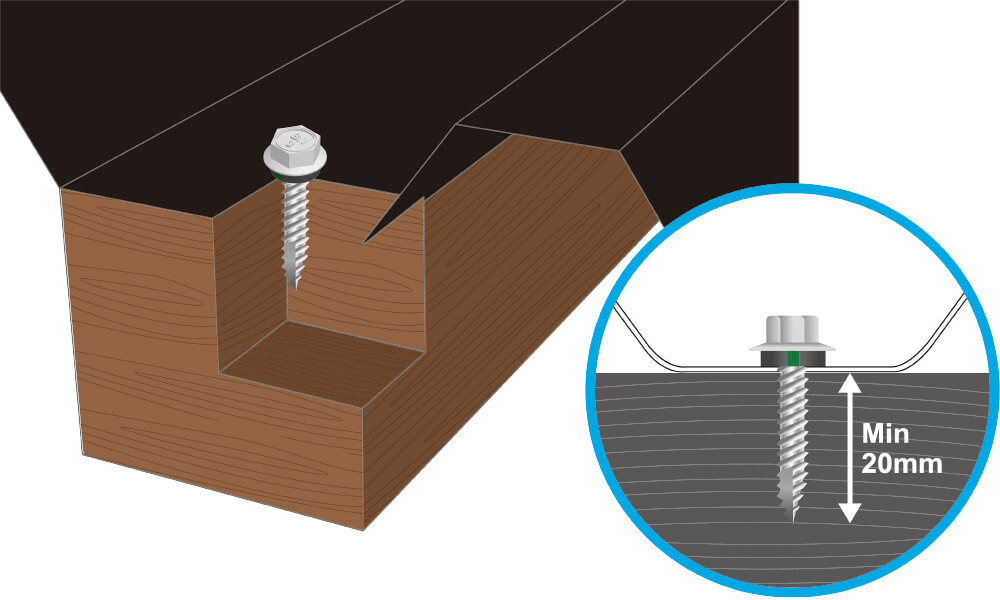 Min
20mm