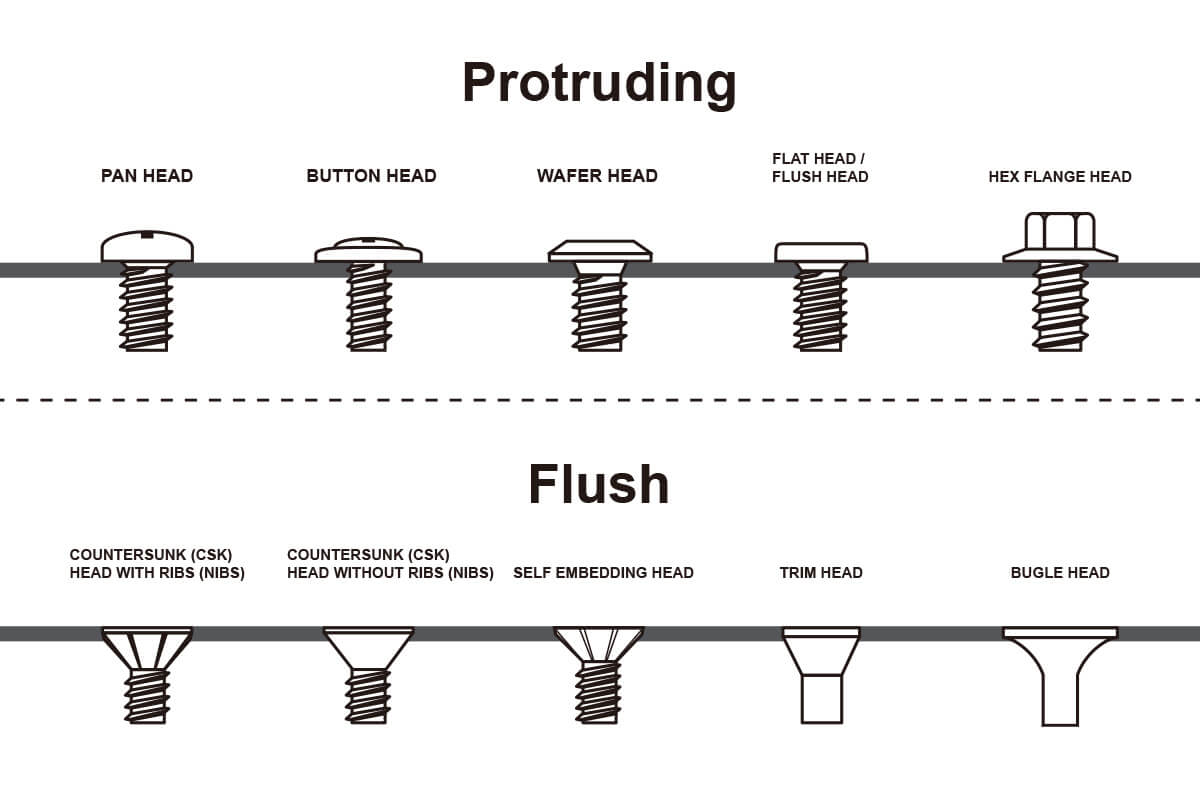 Protruding

PAN HEAD

BUTTON HEAD

WAFER HEAD

FLAT HEAD / FLUSH HEAD

HEX FLANGE HEAD

Flush

COUNTERSUNK (CSK) HEAD WITH RIBS (NIBS)

COUNTERSUNK (CSK) HEAD WITHOUT RIBS (NIBS)

SELF EMBEDDING HEAD

TRIM HEAD

BUGLE HEAD