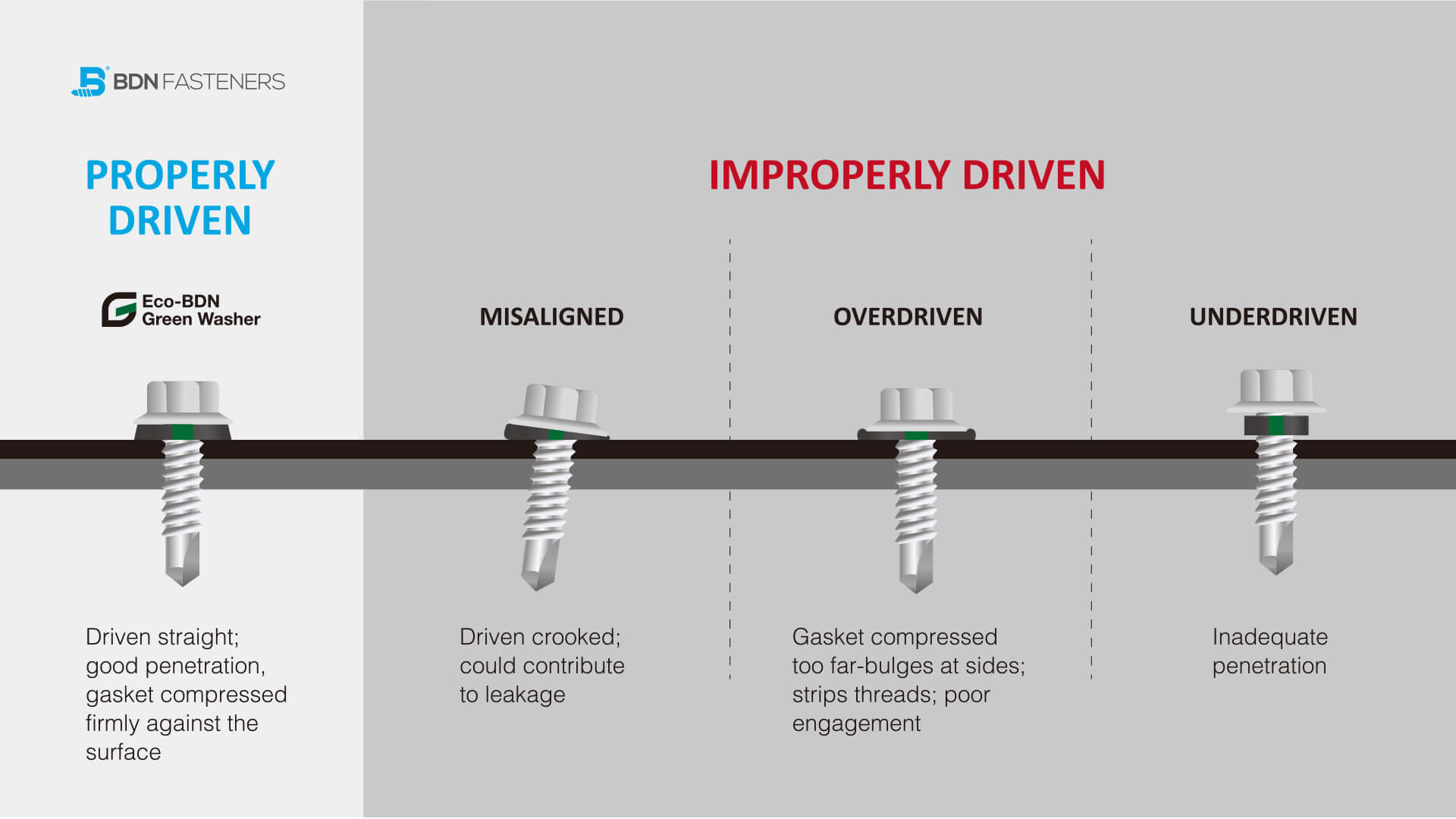 BDN FASTENERS

PROPERLY DRIVEN

Eco-BDN Green Washer

Driven straight; good penetration, gasket compressed firmly against the surface

IMPROPERLY DRIVEN

MISALIGNED

Driven crooked; could contribute to leakage

OVERDRIVEN

Gasket compressed too far-bulges at sides; strips threads; poor engagement

UNDERDRIVEN

Inadequate penetration