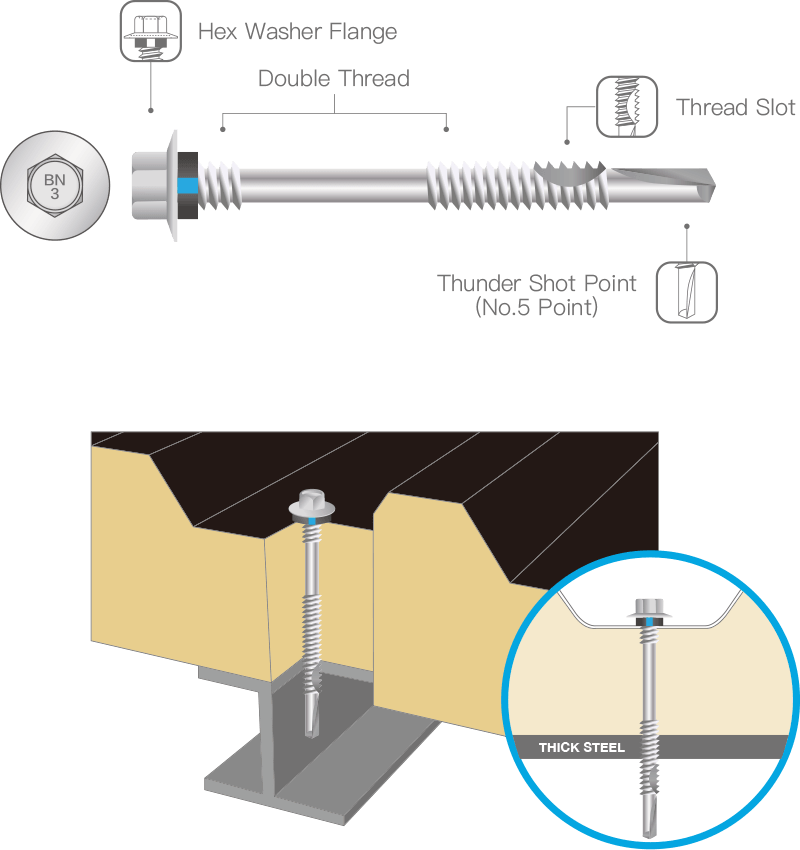 Hex Washer Flange

Double Thread

Thread Slot

BN
3

Thunder Shot Point
(No.5 Point)

THICK STEEL