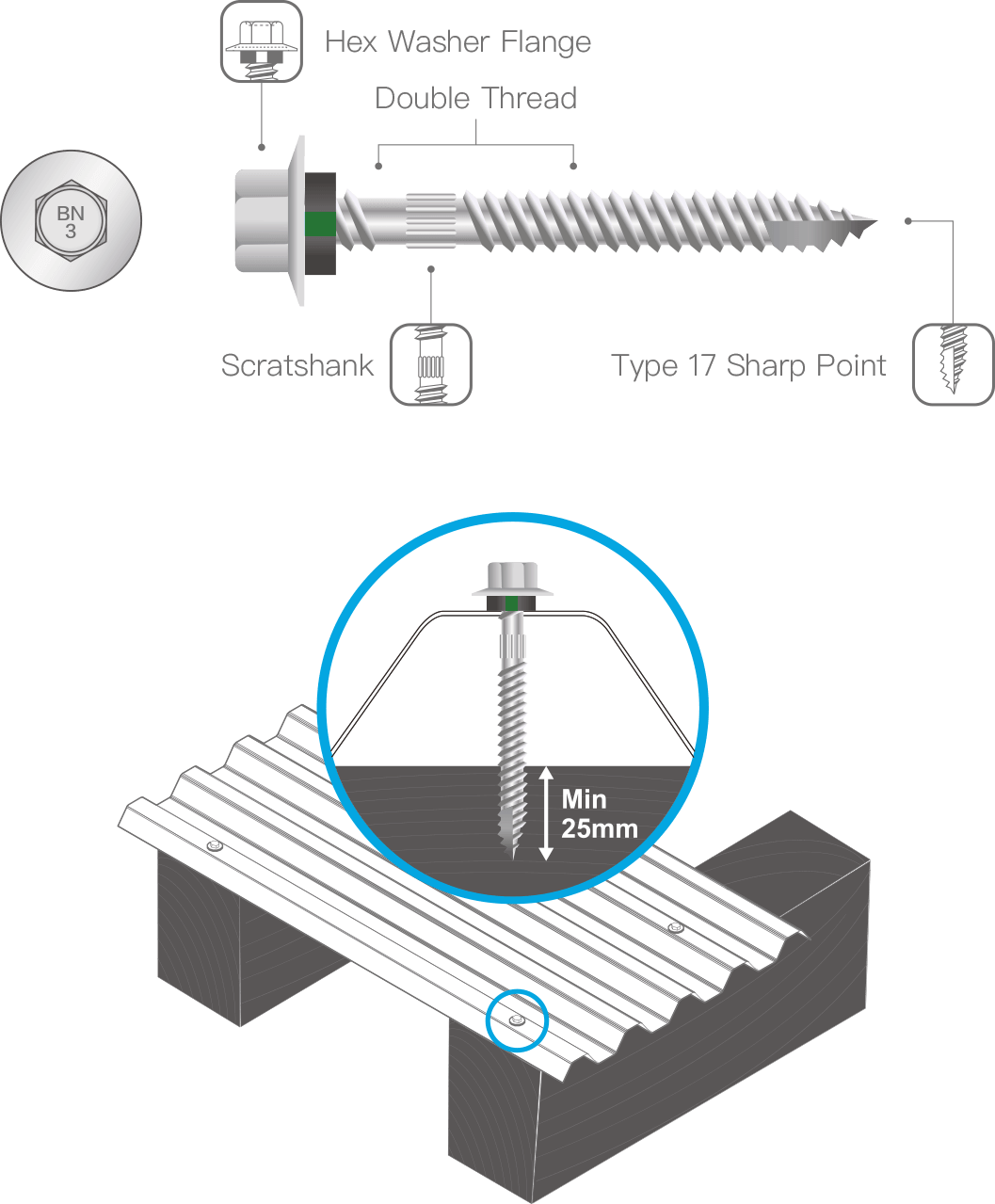 Hex Washer Flange

Double Thread

BN
3

Scratshank

Type 17 Sharp Point

Min
25mm