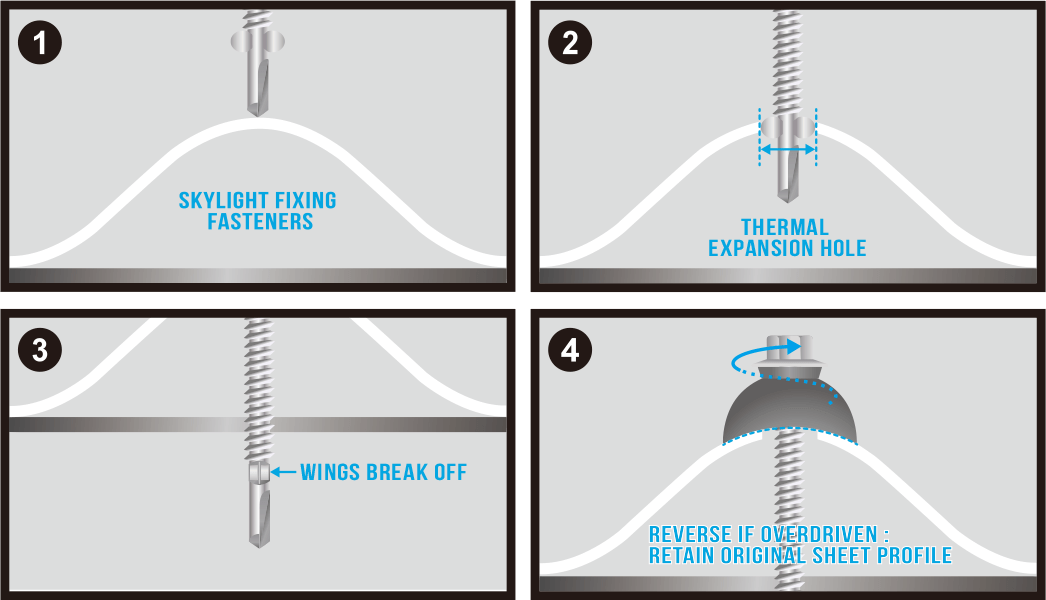 1

SKYLIGHT FIXING FASTENERS

2

THERMAL EXPANSION HOLE

3

WINGS BREAK OFF

4

REVERSE IF OVERDRIVEN : RETAIN ORIGINAL SHEET PROFILE