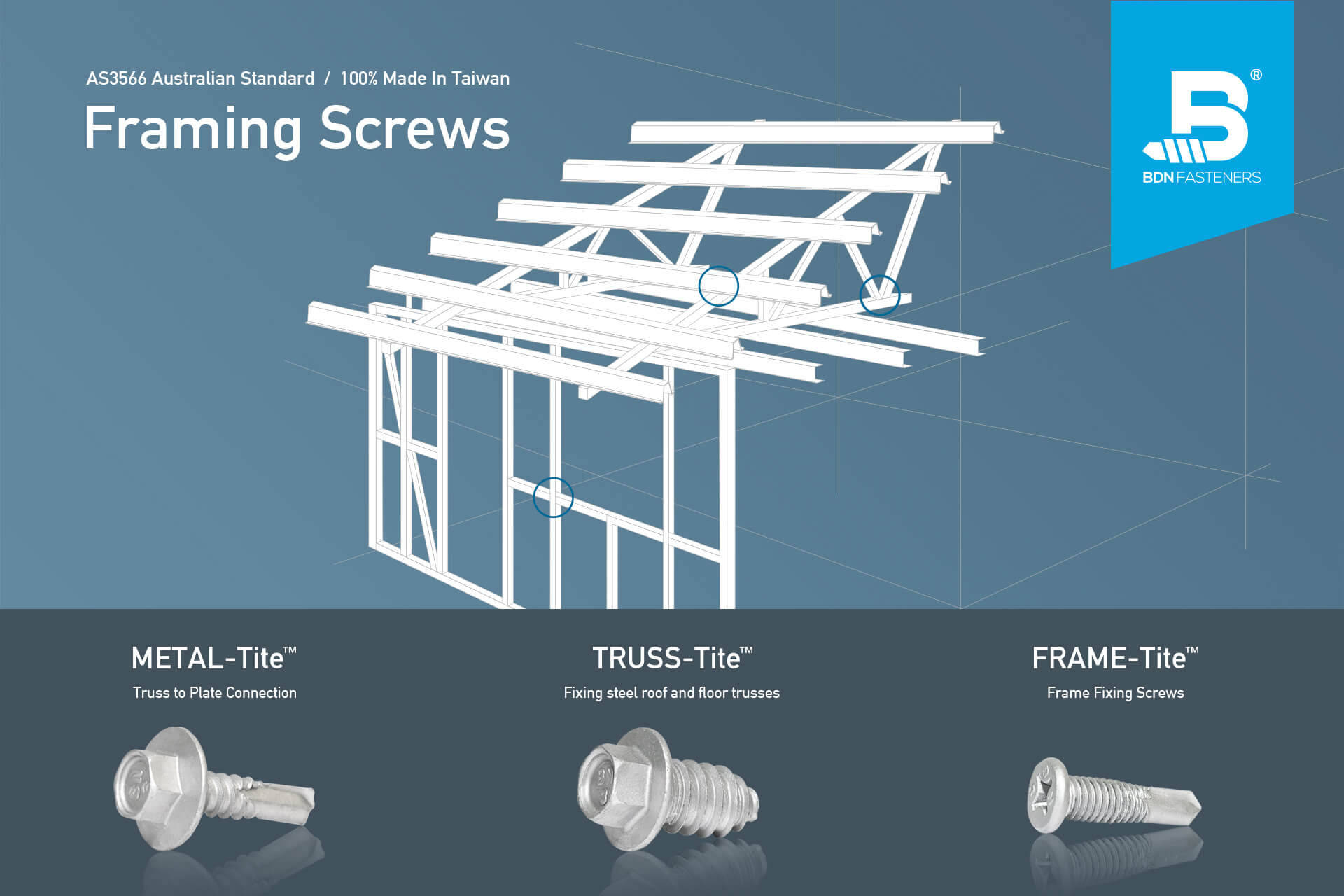 AS3566 Australian Standard / 100% Made In Taiwan

Framing Screws

®

BDN FASTENERS

METAL-Tite™

Truss to Plate Connection

TRUSS-Tite™

Fixing steel roof and floor trusses

FRAME-Tite™

Frame Fixing Screws