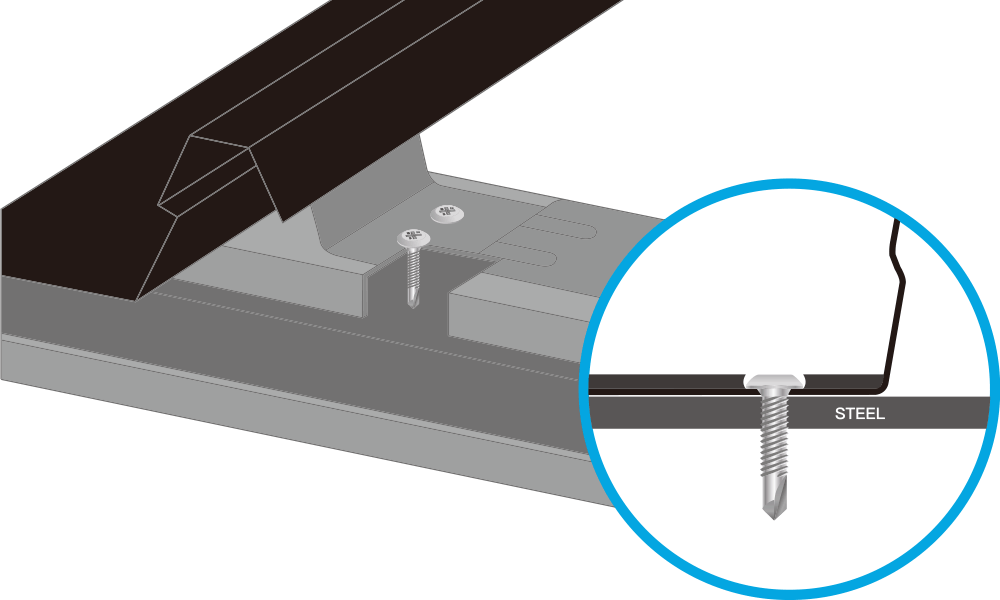 STEEL